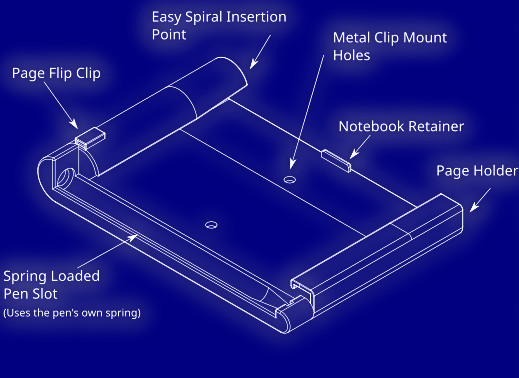 Easy Spiral Insertion Point

Metal Clip Mount Holes

Page Flip Clip

Notebook Retainer

Page Holder

Spring Loaded Pen Slot
(Uses the pen's own spring)